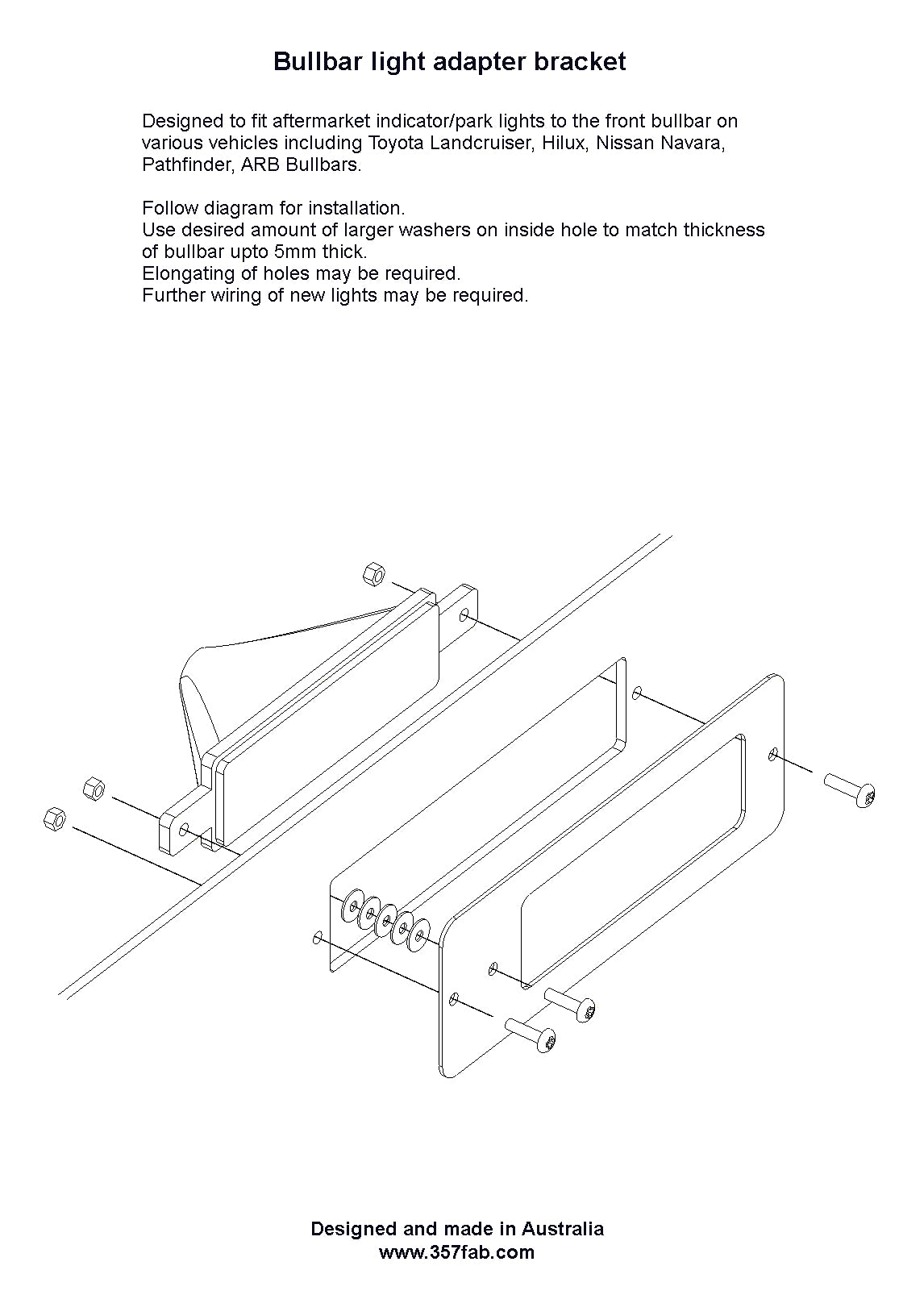 Bullbar light adapter bracket

Designed to fit aftermarket indicator/park lights to the front bullbar on various vehicles including Toyota Landcruiser, Hilux, Nissan Navara, Pathfinder, ARB Bullbars.

Follow diagram for installation.
Use desired amount of larger washers on inside hole to match thickness of bullbar upto 5mm thick.
Elongating of holes may be required.
Further wiring of new lights may be required.

Designed and made in Australia
www.357fab.com